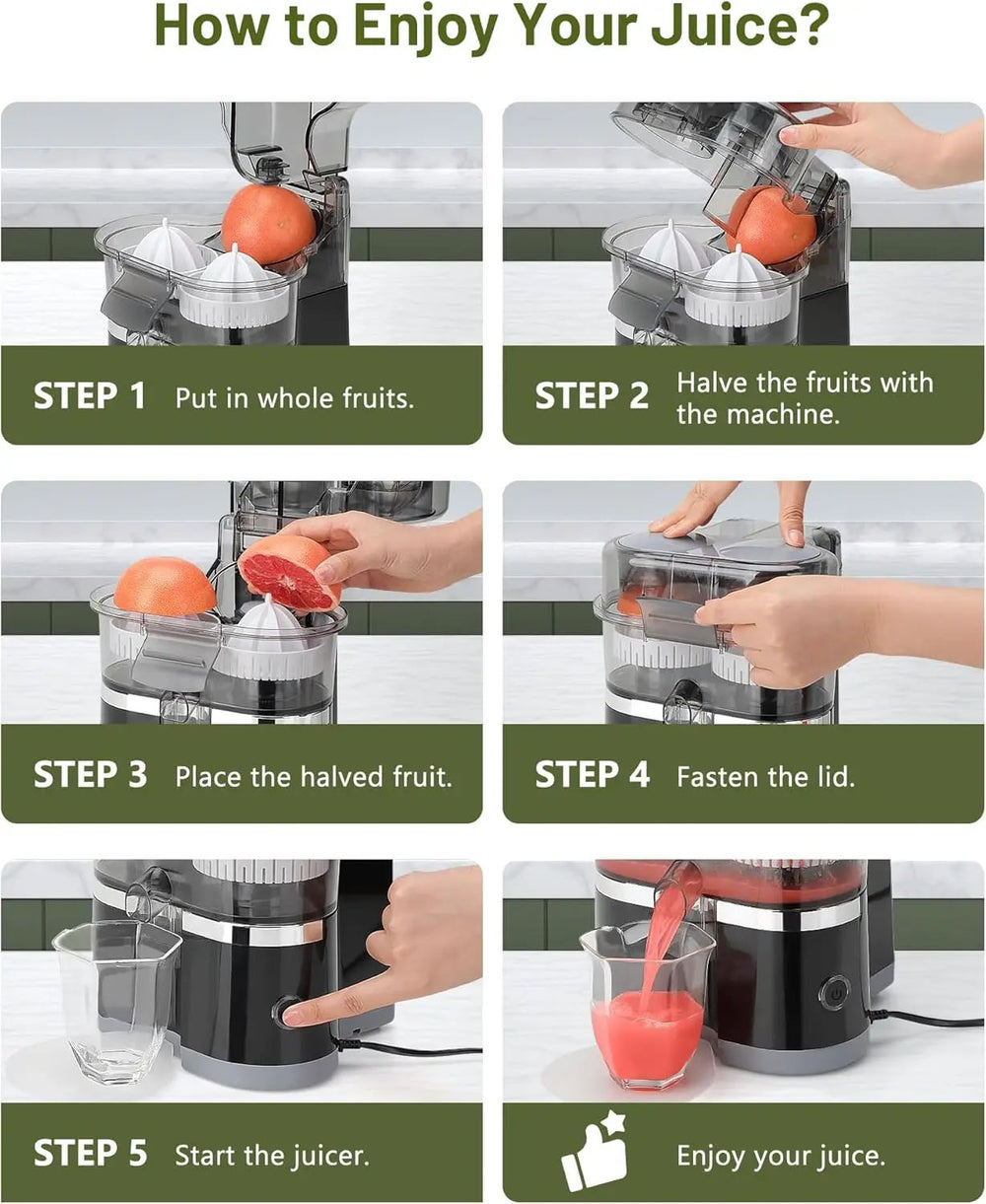 How to Enjoy Your Juice?

STEP 1 Put in whole fruits.

STEP 2 Halve the fruits with the machine.

STEP 3 Place the halved fruit.

STEP 4 Fasten the lid.

STEP 5 Start the juicer.

Enjoy your juice.